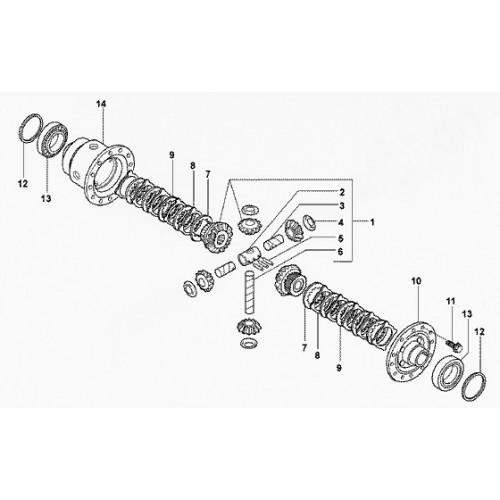 14
12
13
9
8
7
2
3
4
1
5
6
10
11
13
12
7
8
9